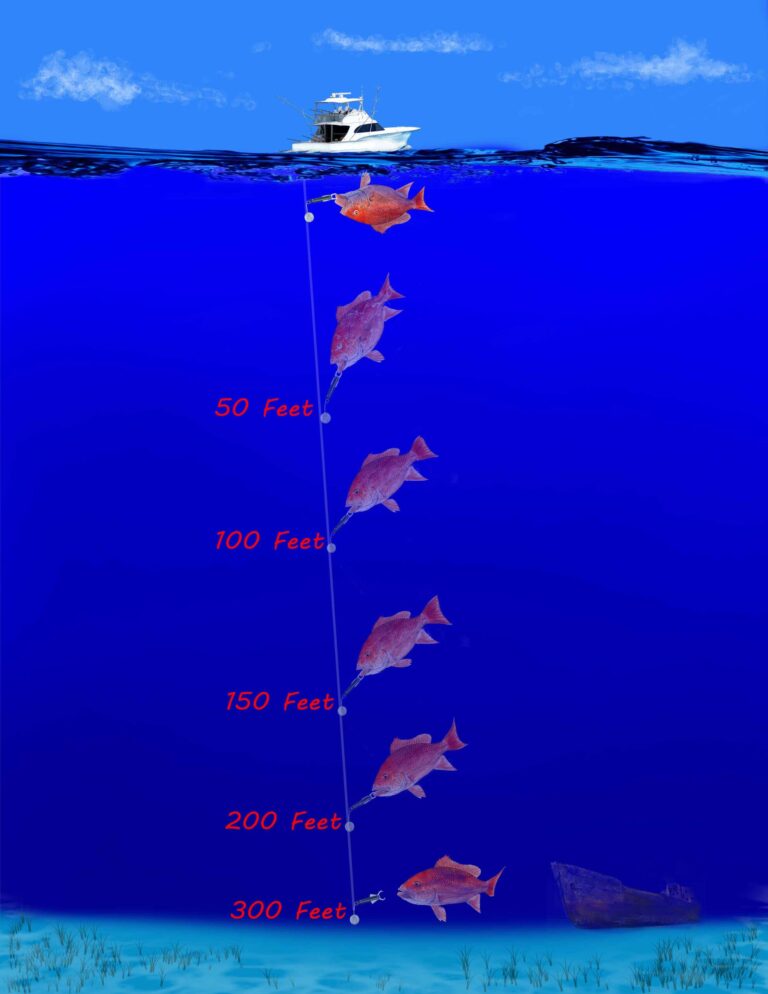 50 Feet

100 Feet

150 Feet

200 Feet

300 Feet